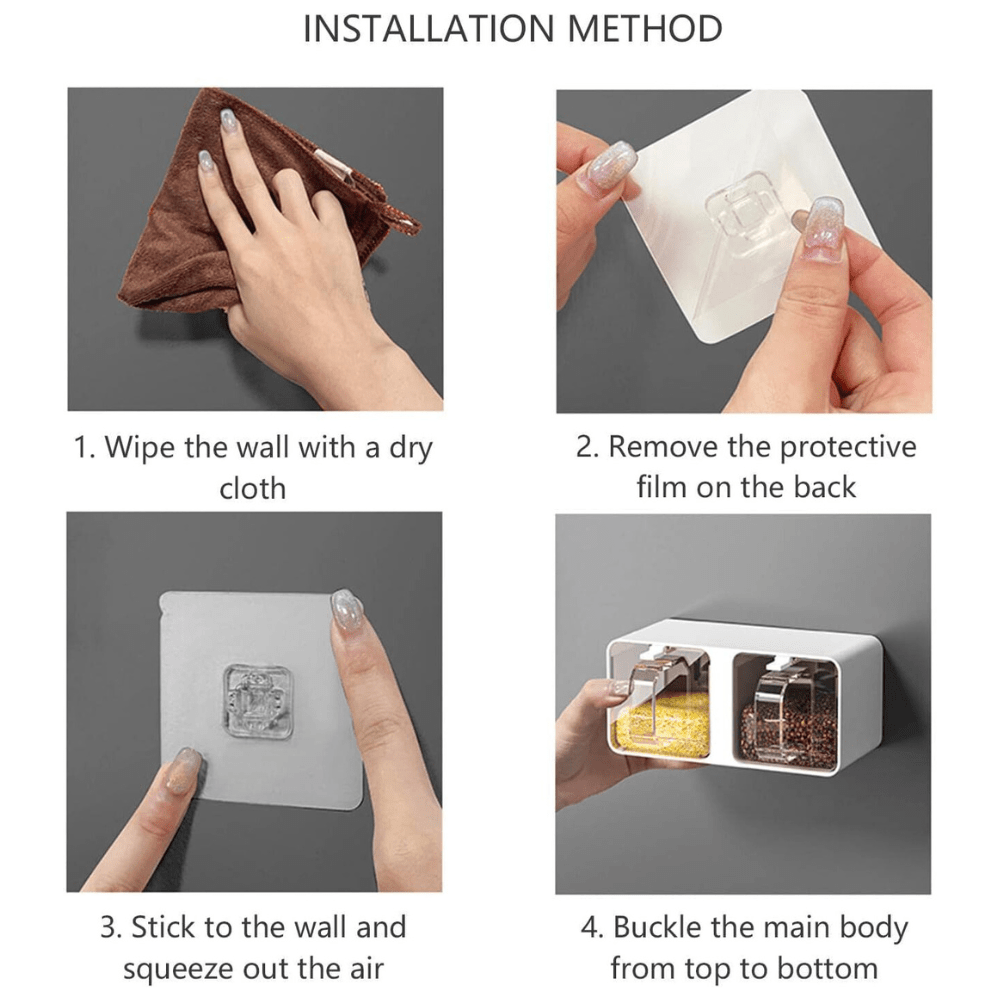 INSTALLATION METHOD

1. Wipe the wall with a dry cloth

2. Remove the protective film on the back

3. Stick to the wall and squeeze out the air

4. Buckle the main body from top to bottom