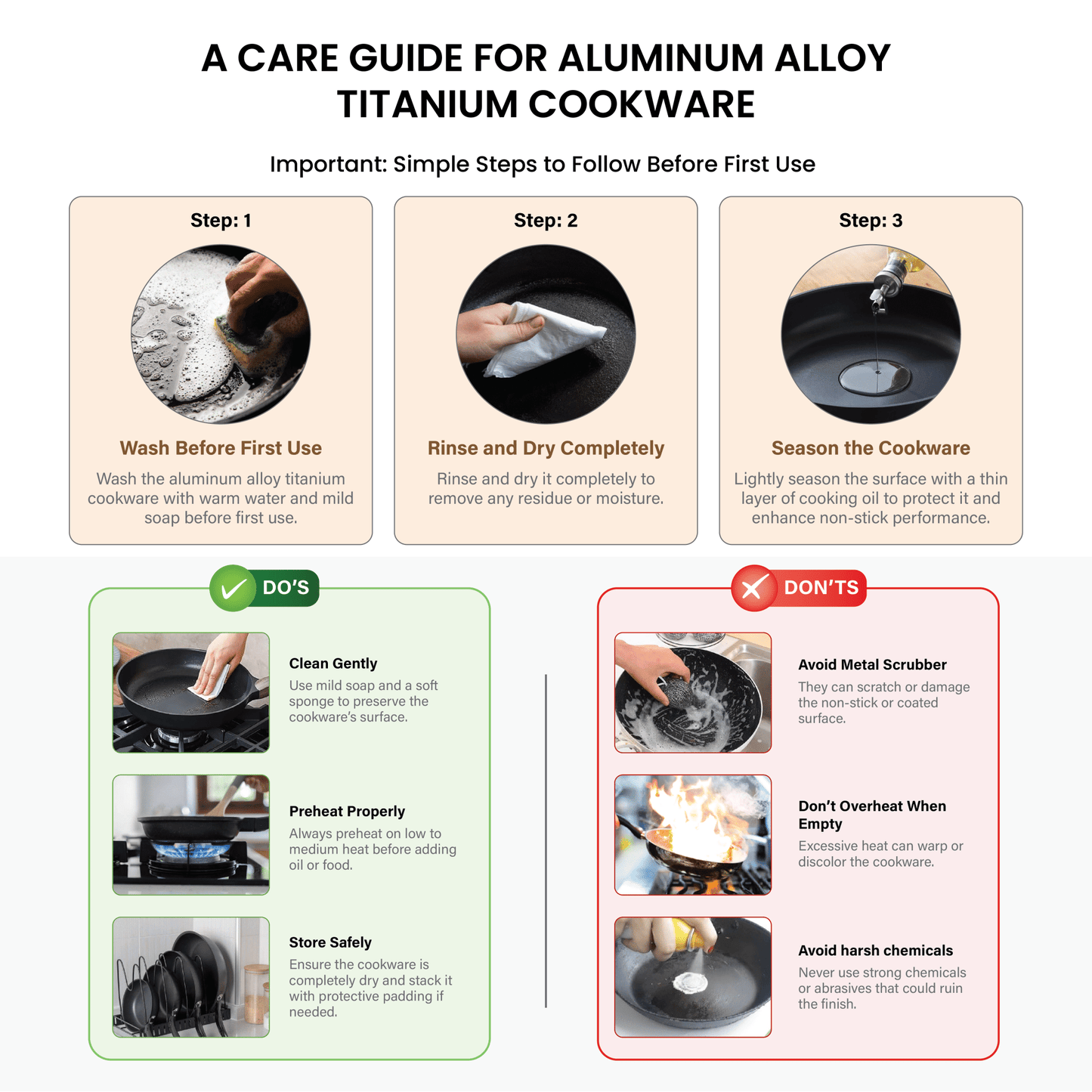 A CARE GUIDE FOR ALUMINUM ALLOY TITANIUM COOKWARE

Important: Simple Steps to Follow Before First Use

Step: 1

Wash Before First Use

Wash the aluminum alloy titanium cookware with warm water and mild soap before first use.

Step: 2

Rinse and Dry Completely

Rinse and dry it completely to remove any residue or moisture.

Step: 3

Season the Cookware

Lightly season the surface with a thin layer of cooking oil to protect it and enhance non-stick performance.

DO'S

Clean Gently

Use mild soap and a soft sponge to preserve the cookware's surface.

Preheat Properly

Always preheat on low to medium heat before adding oil or food.

Store Safely

Ensure the cookware is completely dry and stack it with protective padding if needed.

DON'TS

Avoid Metal Scrubber

They can scratch or damage the non-stick or coated surface.

Don't Overheat When Empty

Excessive heat can warp or discolor the cookware.

Avoid harsh chemicals

Never use strong chemicals or abrasives that could ruin the finish.